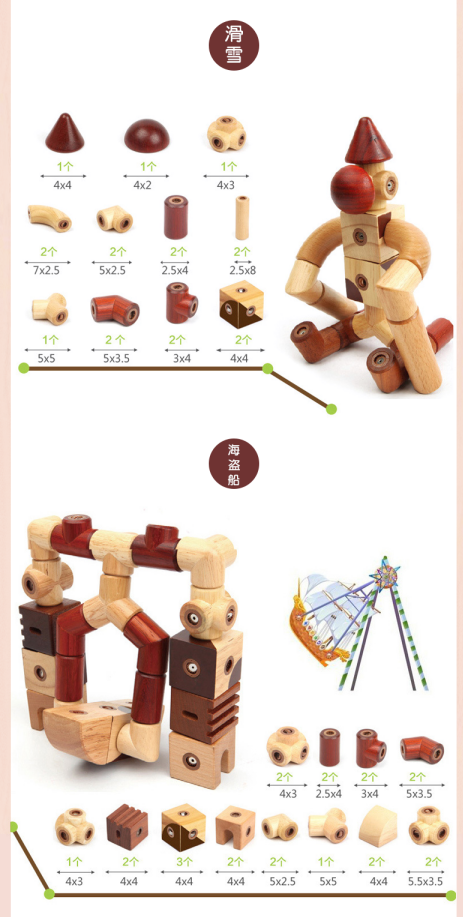 滑雪

1个
4x4

1个
4x2

1个
4x3

2个
7x2.5

2个
5x2.5

2个
2.5x4

2个
2.5x8

1个
5x5

2个
5x3.5

2个
3x4

2个
4x4

海盗船

2个
4x3

2个
2.5x4

2个
3x4

2个
5x3.5

1个
4x3

2个
4x4

3个
4x4

2个
4x4

2个
5x2.5

1个
5x5

2个
4x4

2个
5.5x3.5