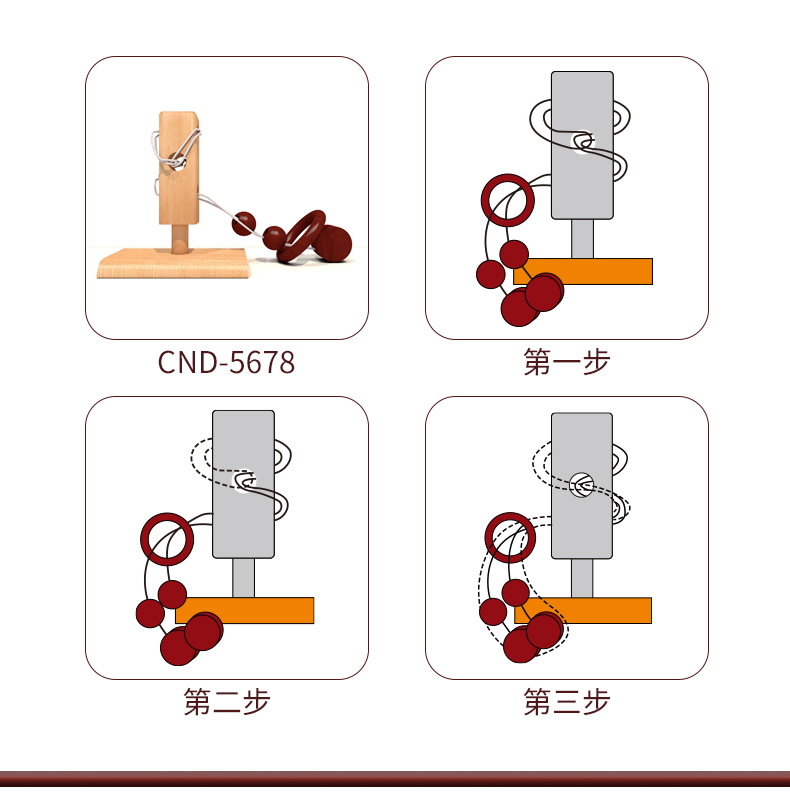 CND-5678

第一步

第二步

第三步