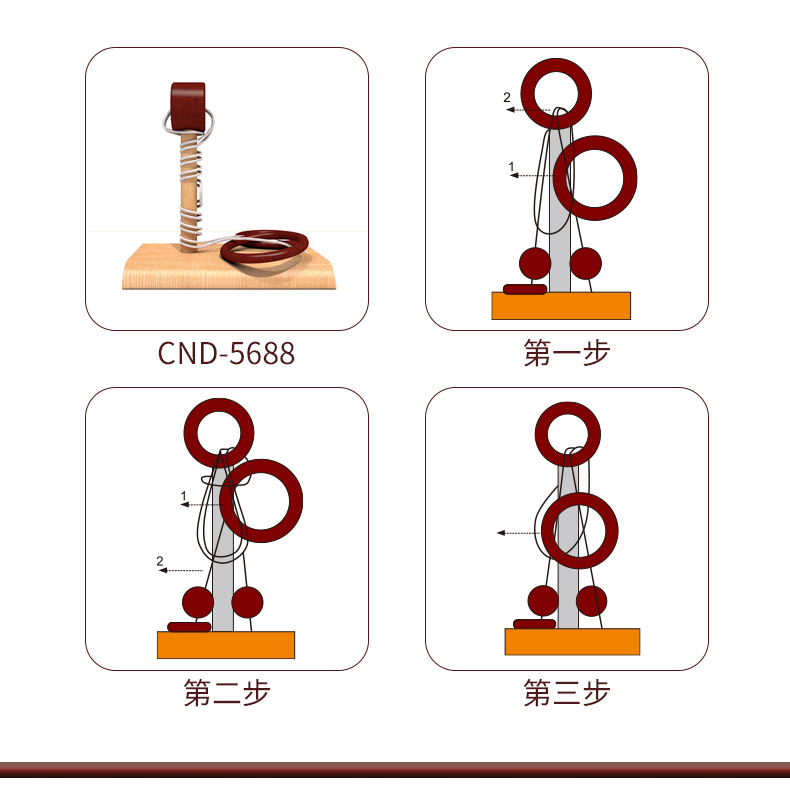 CND-5688

2
1

第一步

1
2

第二步

第三步